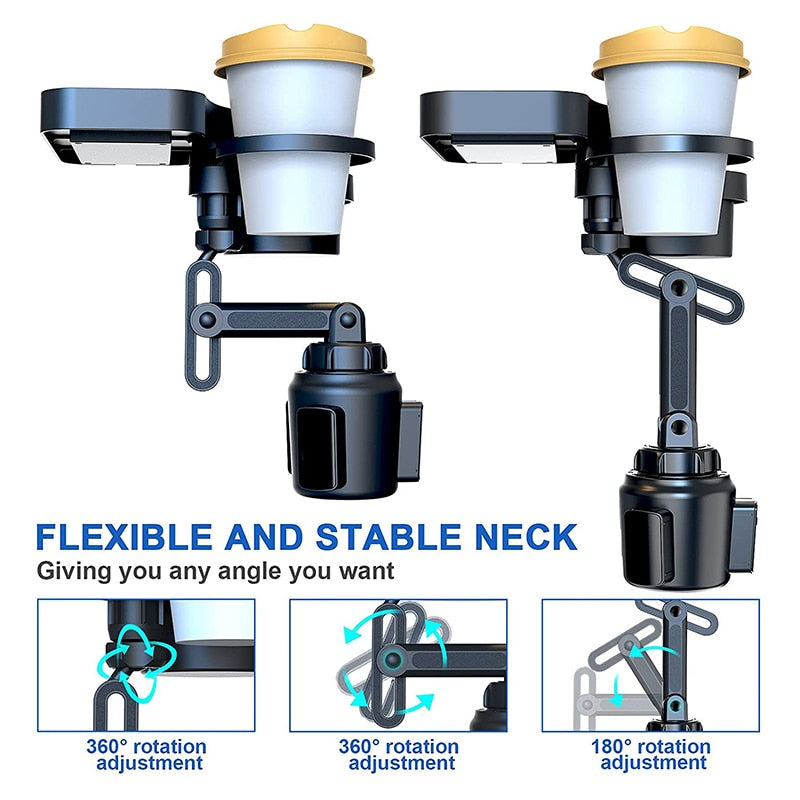 FLEXIBLE AND STABLE NECK
Giving you any angle you want

360° rotation adjustment

360° rotation adjustment

180° rotation adjustment